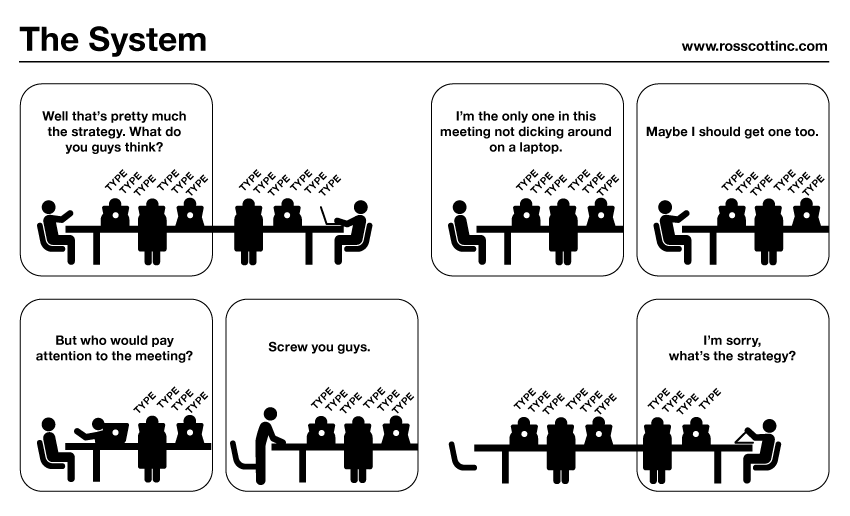 The System

www.rosscottinc.com

Well that's pretty much the strategy. What do you guys think?

TYPE TYPE TYPE TYPE TYPE TYPE TYPE TYPE TYPE TYPE TYPE TYPE

I'm the only one in this meeting not dicking around on a laptop.

TYPE TYPE TYPE TYPE TYPE TYPE

Maybe I should get one too.

TYPE TYPE TYPE TYPE TYPE TYPE

But who would pay attention to the meeting?

TYPE TYPE TYPE TYPE

Screw you guys.

TYPE TYPE TYPE TYPE TYPE TYPE

TYPE TYPE TYPE TYPE TYPE TYPE TYPE TYPE TYPE TYPE

I'm sorry, what's the strategy?